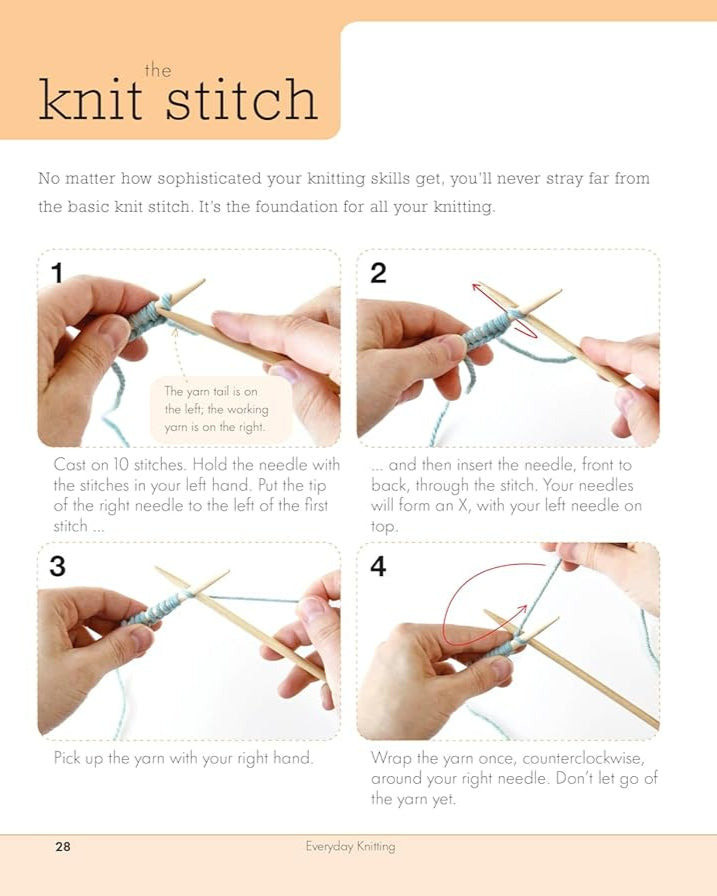 the
knit stitch

No matter how sophisticated your knitting skills get, you'll never stray far from the basic knit stitch. It's the foundation for all your knitting.

1

The yarn tail is on the left; the working yarn is on the right.

Cast on 10 stitches. Hold the needle with the stitches in your left hand. Put the tip of the right needle to the left of the first stitch ...

2

... and then insert the needle, front to back, through the stitch. Your needles will form an X, with your left needle on top.

3

Pick up the yarn with your right hand.

4

Wrap the yarn once, counterclockwise, around your right needle. Don't let go of the yarn yet.

28 Everyday Knitting