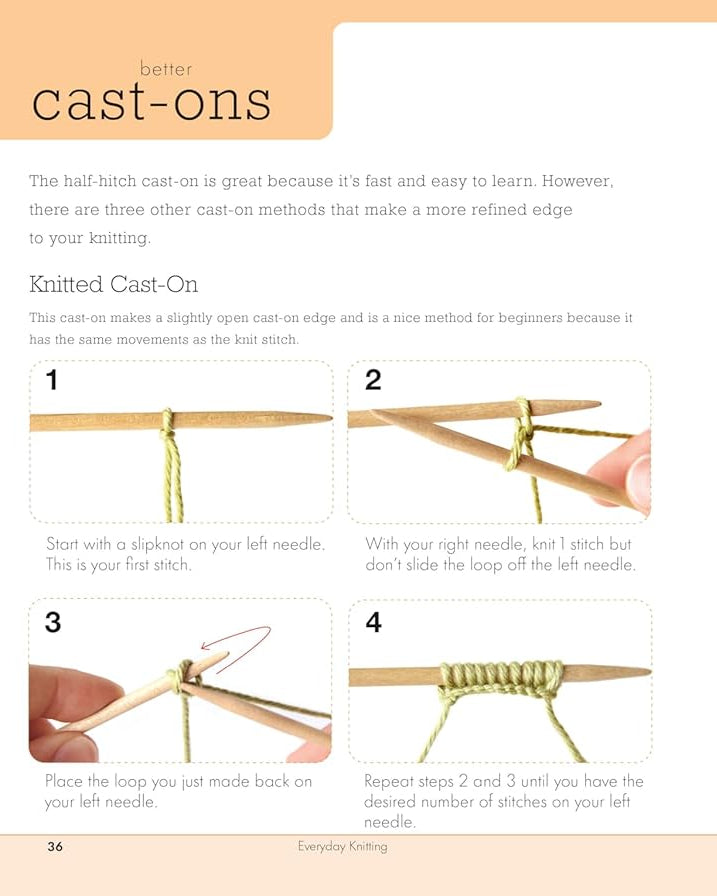 better
cast-ons

The half-hitch cast-on is great because it's fast and easy to learn. However, there are three other cast-on methods that make a more refined edge to your knitting.

Knitted Cast-On

This cast-on makes a slightly open cast-on edge and is a nice method for beginners because it has the same movements as the knit stitch.

1

Start with a slipknot on your left needle. This is your first stitch.

2

With your right needle, knit 1 stitch but don't slide the loop off the left needle.

3

Place the loop you just made back on your left needle.

4

Repeat steps 2 and 3 until you have the desired number of stitches on your left needle.

36 Everyday Knitting